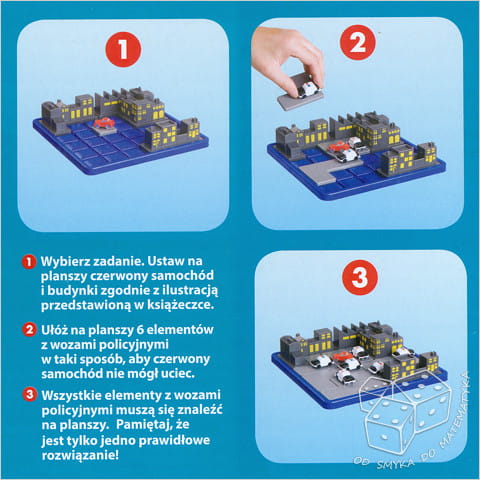 1

2

1 Wybierz zadanie. Ustaw na planszy czerwony samochód i budynki zgodnie z ilustracją przedstawioną w książeczce.

2 Ułóż na planszy 6 elementów z wozami policyjnymi w taki sposób, aby czerwony samochód nie mógł uciec.

3 Wszystkie elementy z wozami policyjnymi muszą się znaleźć na planszy. Pamiętaj, że jest tylko jedno prawidłowe rozwiązanie!

3

OD SMYKA DO MATEMATYKA