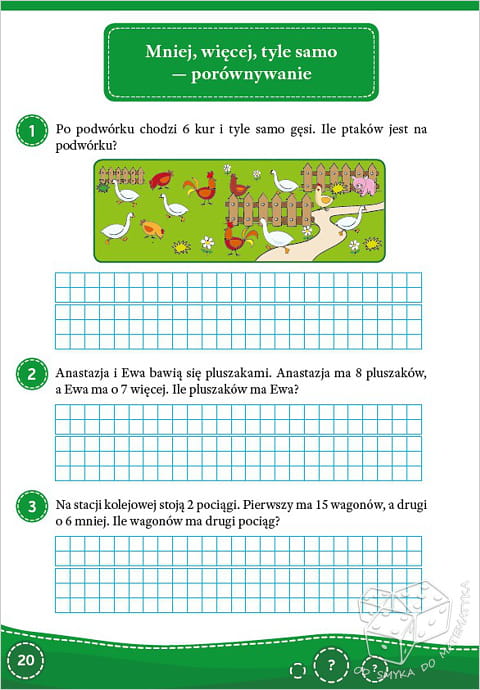 Mniej, więcej, tyle samo — porównywanie

1 Po podwórku chodzi 6 kur i tyle samo gęsi. Ile ptaków jest na podwórku?

2 Anastazja i Ewa bawią się pluszakami. Anastazja ma 8 pluszaków, a Ewa ma o 7 więcej. Ile pluszaków ma Ewa?

3 Na stacji kolejowej stoją 2 pociągi. Pierwszy ma 15 wagonów, a drugi o 6 mniej. Ile wagonów ma drugi pociąg?

20

? ?

OD SMYKA DO MATEMATYKA