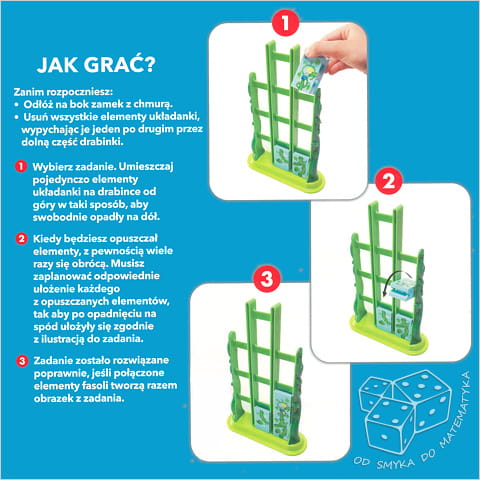 JAK GRAĆ?

Zanim rozpoczniesz:
• Odłóż na bok zamek z chmurą.
• Usuń wszystkie elementy układanki, wypychając je jeden po drugim przez dolną część drabinki.

1 Wybierz zadanie. Umieszczaj pojedynczo elementy układanki na drabince od góry w taki sposób, aby swobodnie opadły na dół.

2 Kiedy będziesz opuszczał elementy, z pewnością wiele razy się obrócą. Musisz zaplanować odpowiednie ułożenie każdego z opuszczanych elementów, tak aby po opadnięciu na spód ułożyły się zgodnie z ilustracją do zadania.

3 Zadanie zostało rozwiązane poprawnie, jeśli połączone elementy fasoli tworzą razem obrazek z zadania.

1

2

3

OD SMYKA DO MATEMATYKA